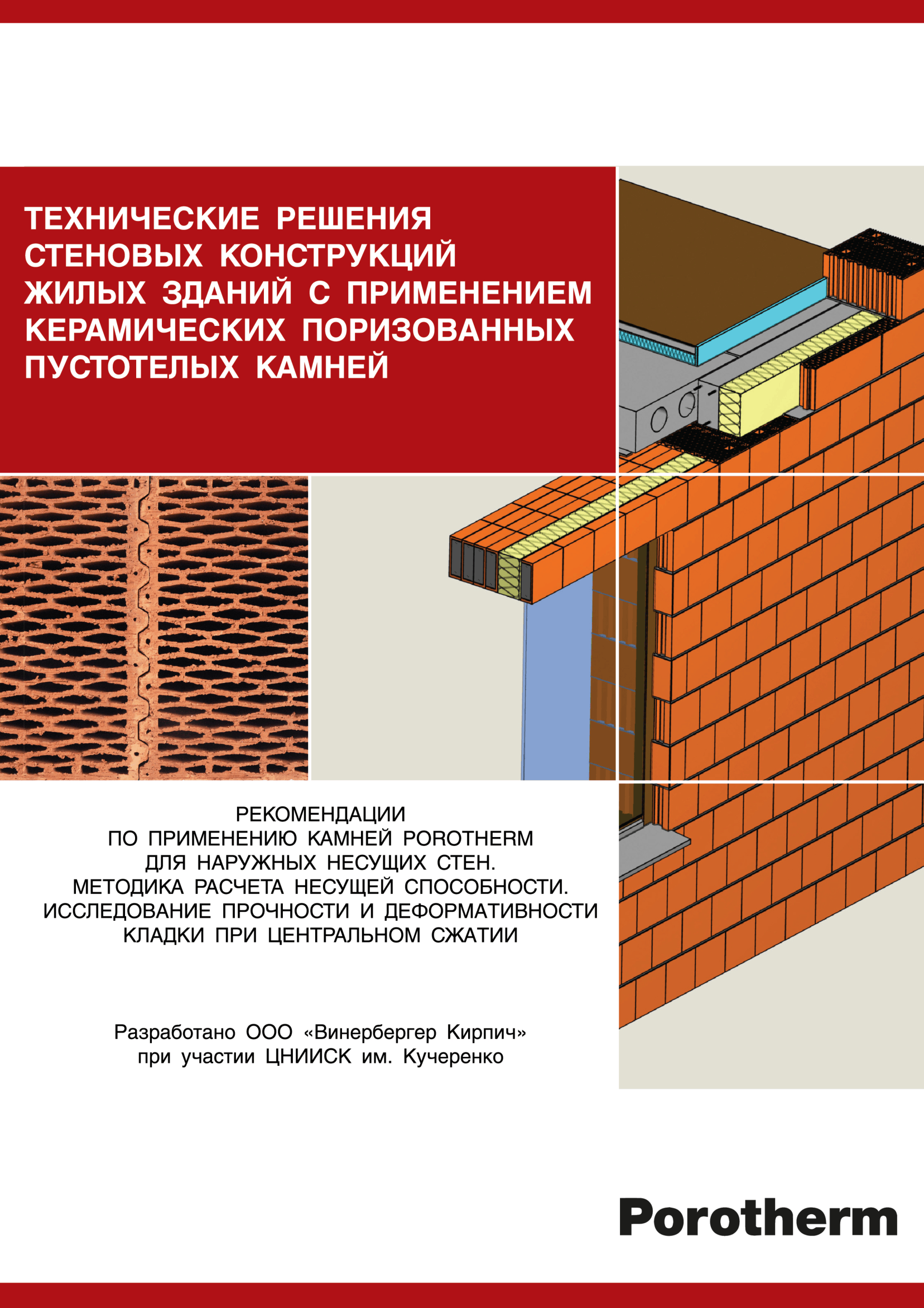 ТЕХНИЧЕСКИЕ РЕШЕНИЯ СТЕНОВЫХ КОНСТРУКЦИЙ ЖИЛЫХ ЗДАНИЙ С ПРИМЕНЕНИЕМ КЕРАМИЧЕСКИХ ПОРИЗОВАННЫХ ПУСТОТЕЛЫХ КАМНЕЙ

РЕКОМЕНДАЦИИ
ПО ПРИМЕНЕНИЮ КАМНЕЙ POROTHERM
ДЛЯ НАРУЖНЫХ НЕСУЩИХ СТЕН.
МЕТОДИКА РАСЧЕТА НЕСУЩЕЙ СПОСОБНОСТИ.
ИССЛЕДОВАНИЕ ПРОЧНОСТИ И ДЕФОРМАТИВНОСТИ
КЛАДКИ ПРИ ЦЕНТРАЛЬНОМ СЖАТИИ

Разработано ООО «Винербергер Кирпич»
при участии ЦНИИСК им. Кучеренко

Porotherm